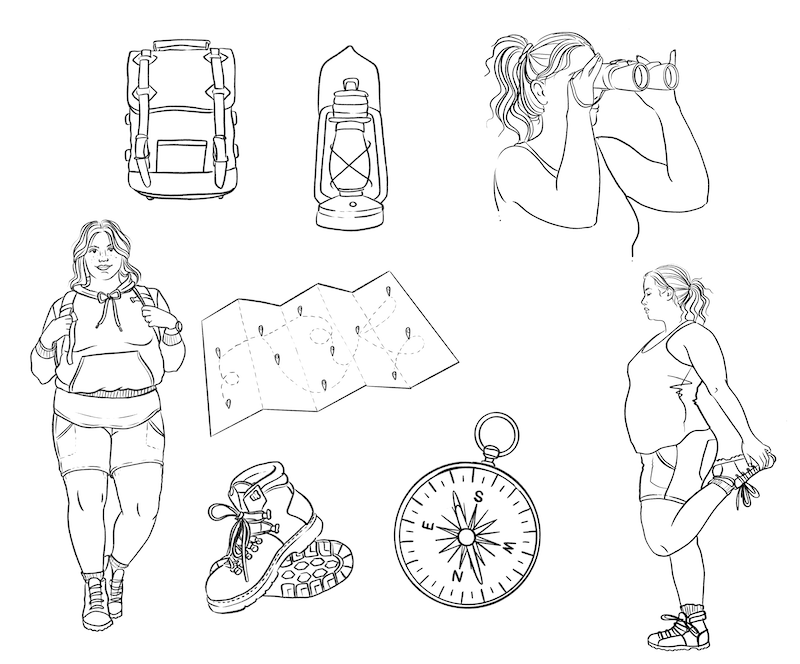 S
E
W
N